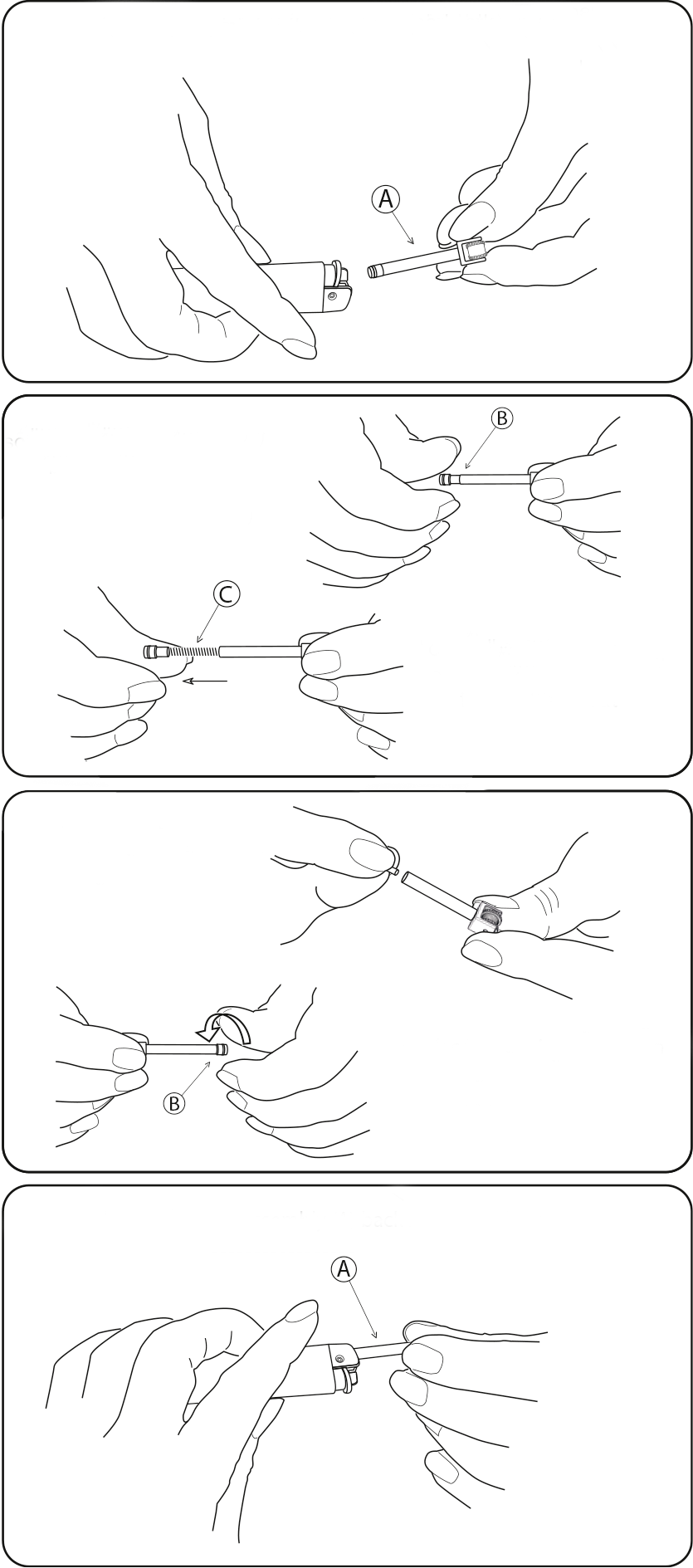 A

B

C

B

A